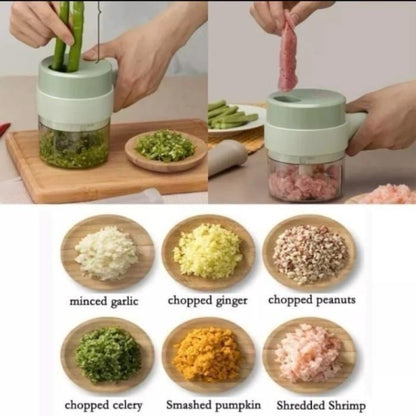 minced garlic chopped ginger chopped peanuts

chopped celery Smashed pumpkin Shredded Shrimp